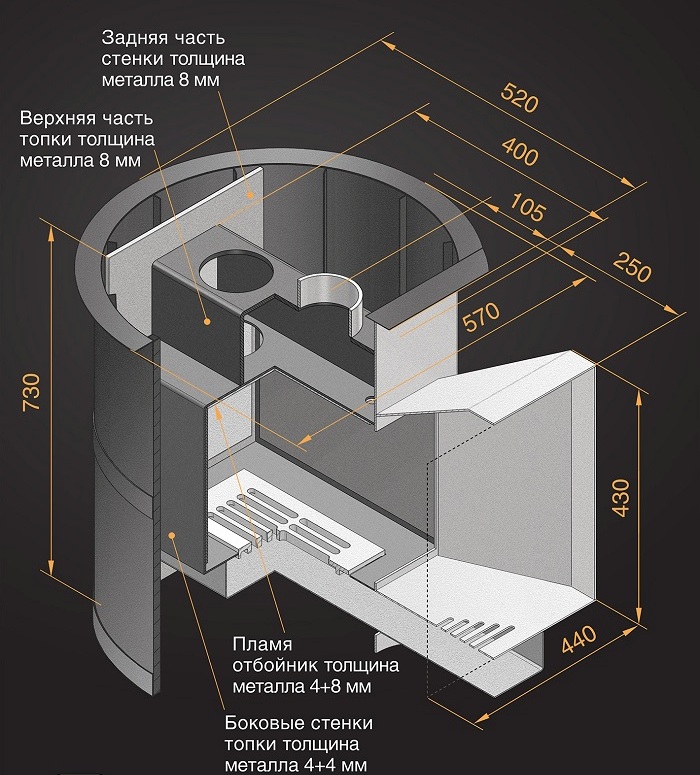 Задняя часть стенки толщина металла 8 мм

Верхняя часть топки толщина металла 8 мм

520

400

105

250

570

730

430

440

Пламя отбойник толщина металла 4+8 мм

Боковые стенки топки толщина металла 4+4 мм